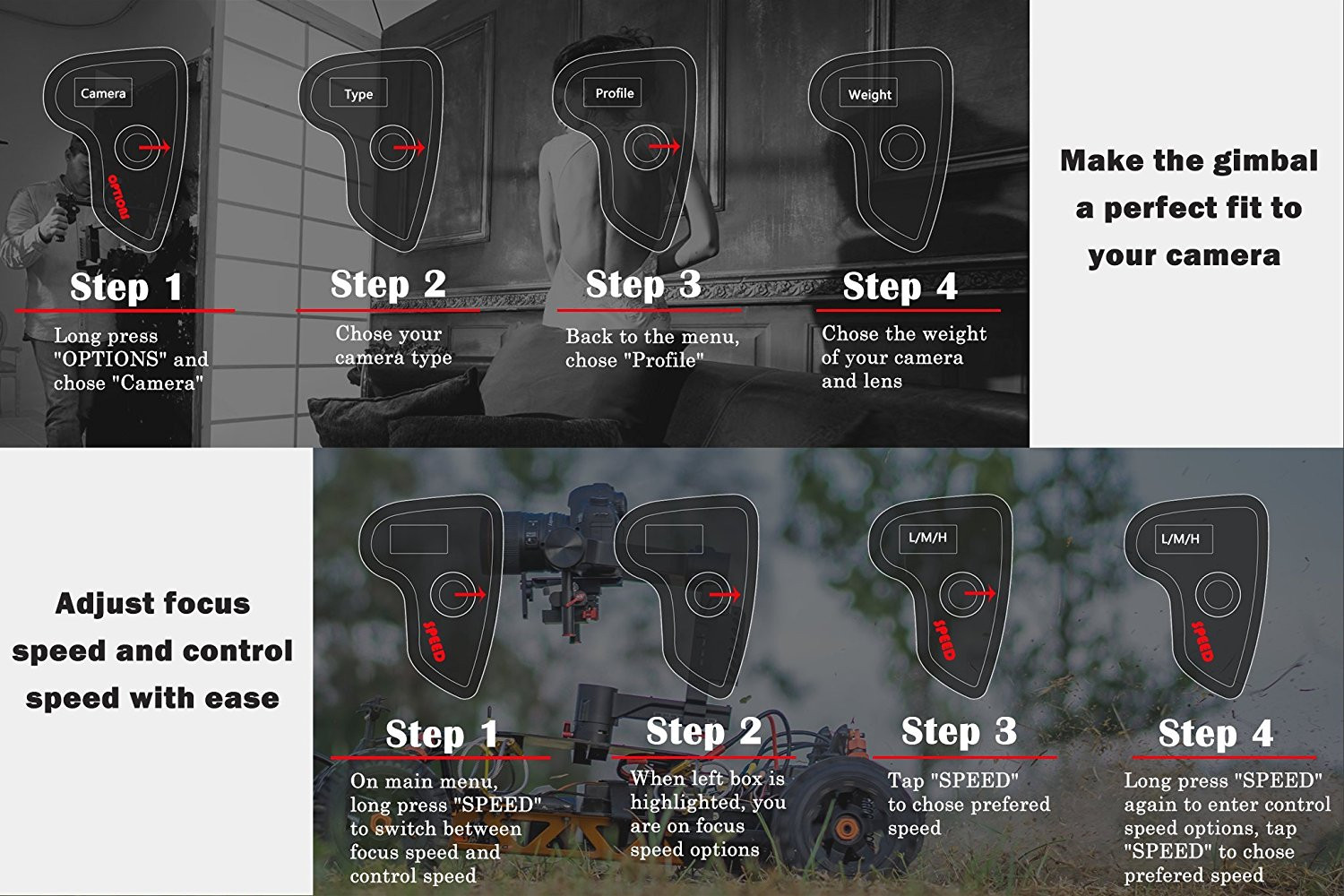 Camera

OPTIONS

Step 1

Long press "OPTIONS" and chose "Camera"

Type

Step 2

Chose your camera type

Profile

Step 3

Back to the menu, chose "Profile"

Weight

Step 4

Chose the weight of your camera and lens

Make the gimbal a perfect fit to your camera

Adjust focus speed and control speed with ease

SPEED

Step 1

On main menu, long press "SPEED" to switch between focus speed and control speed

Step 2

When left box is highlighted, you are on focus speed options

L/M/H

SPEED

Step 3

Tap "SPEED" to chose prefered speed

L/M/H

SPEED

Step 4

Long press "SPEED" again to enter control speed options, tap "SPEED" to chose prefered speed