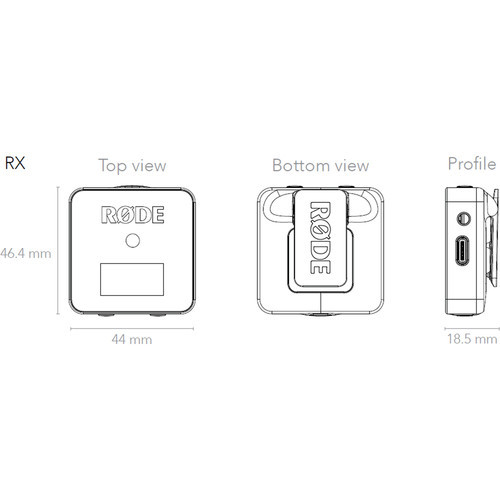 RX

Top view

RØDE

46.4 mm

44 mm

Bottom view

RØDE

Profile

18.5 mm