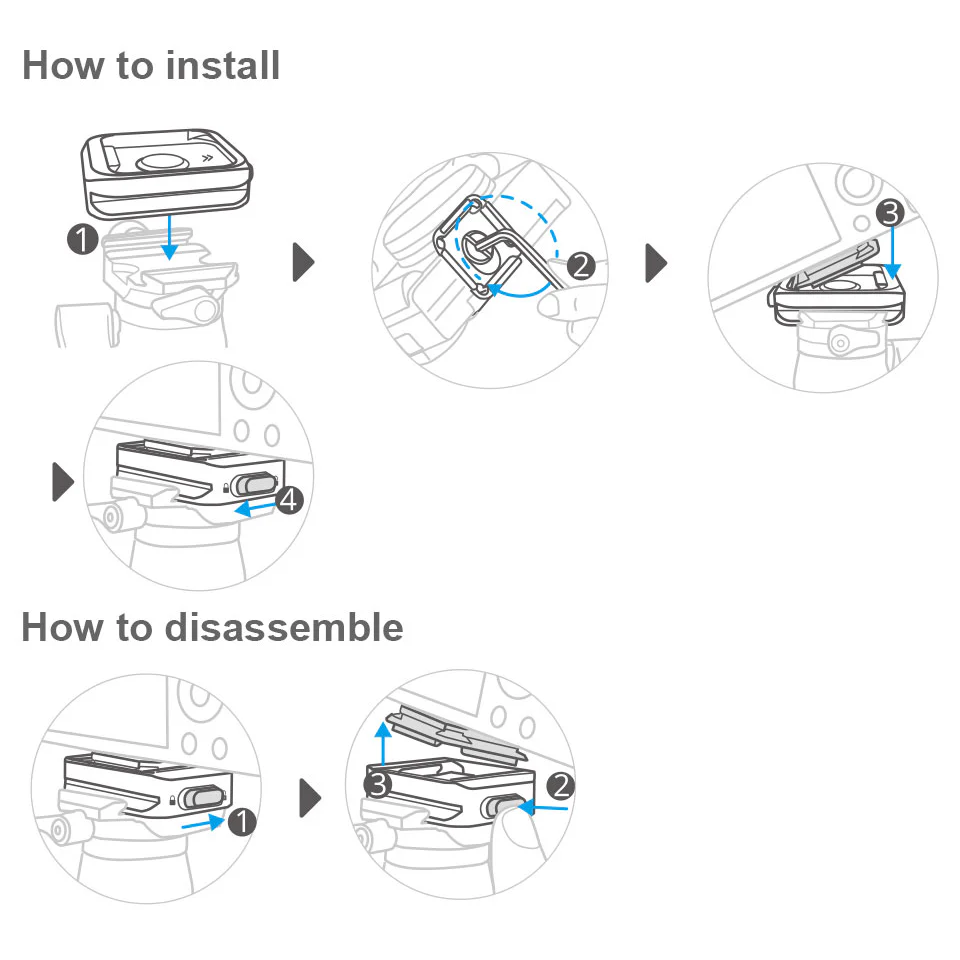 How to install

1

2

3

4

How to disassemble

1

3

2